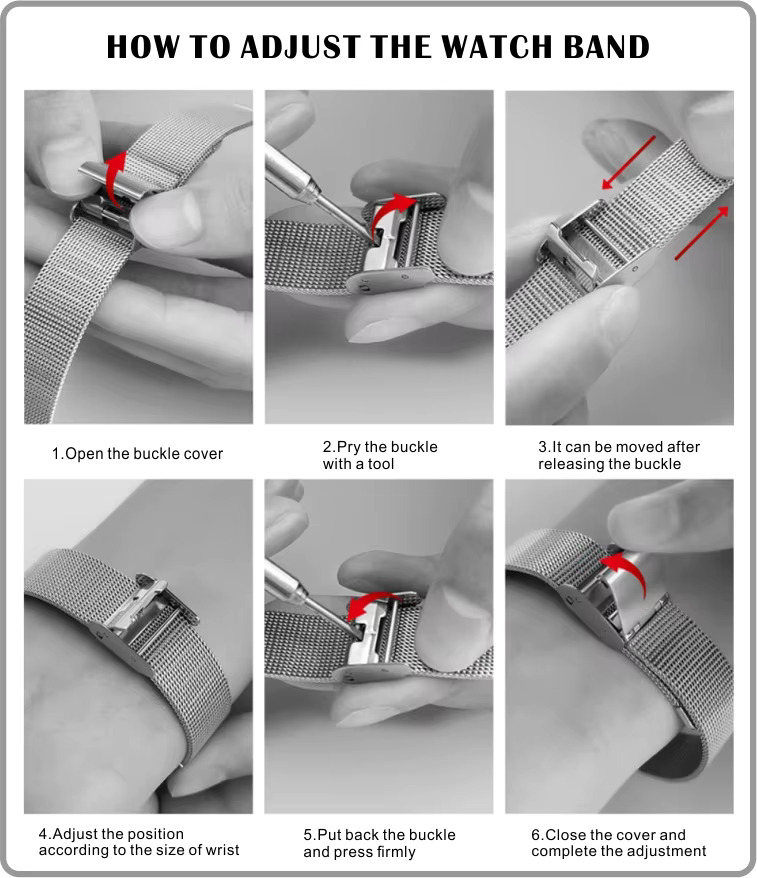 HOW TO ADJUST THE WATCH BAND

1.Open the buckle cover

2.Pry the buckle with a tool

3.It can be moved after releasing the buckle

4.Adjust the position according to the size of wrist

5.Put back the buckle and press firmly

6.Close the cover and complete the adjustment