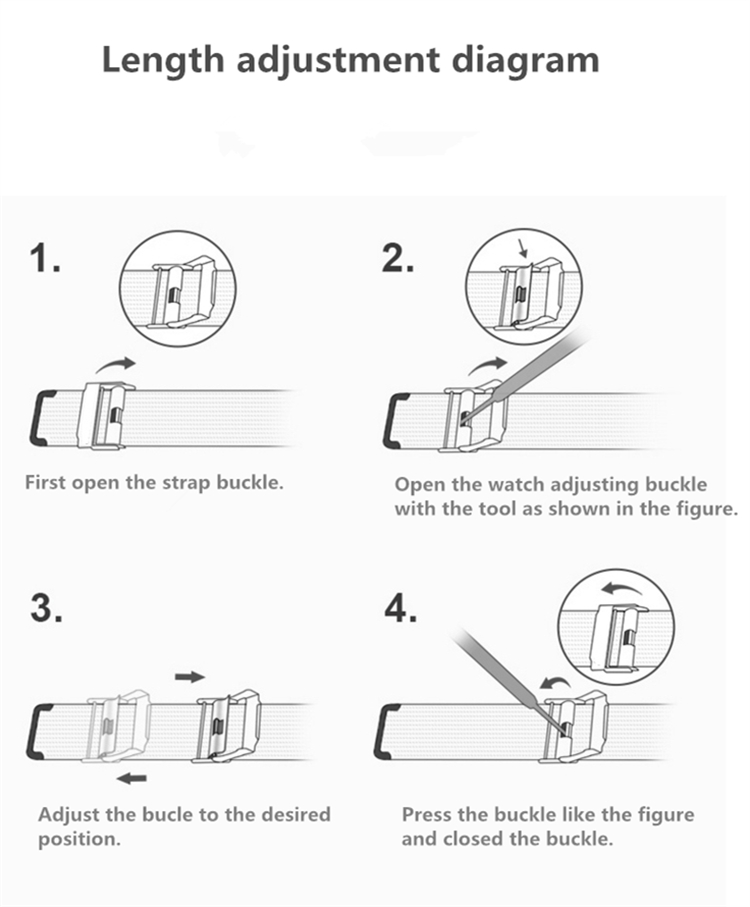 Length adjustment diagram

1.

First open the strap buckle.

2.

Open the watch adjusting buckle with the tool as shown in the figure.

3.

Adjust the bucle to the desired position.

4.

Press the buckle like the figure and closed the buckle.